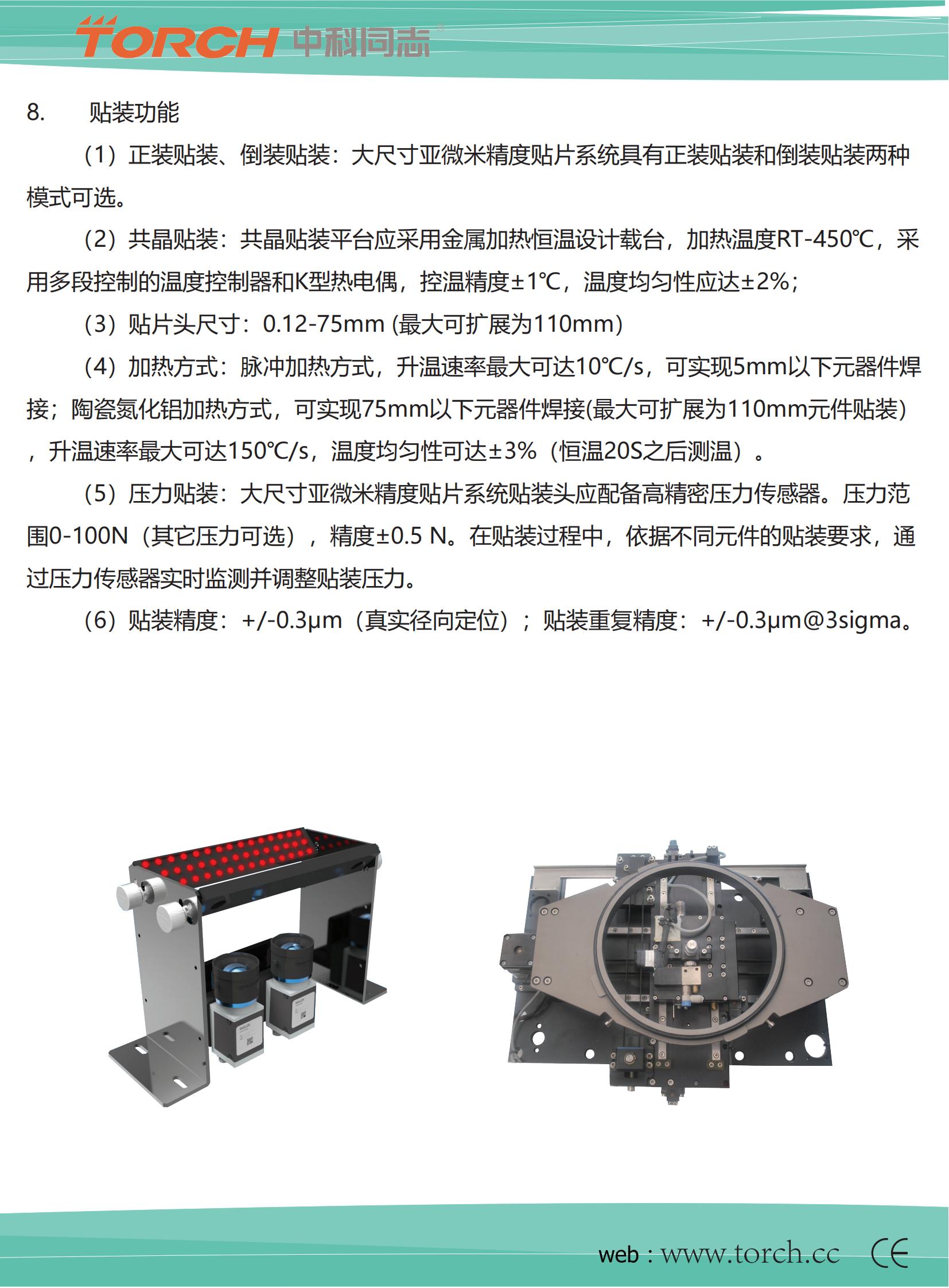 TORCH 中科同志

8. 贴装功能

（1）正装贴装、倒装贴装：大尺寸亚微米精度贴片系统具有正装贴装和倒装贴装两种模式可选。

（2）共晶贴装：共晶贴装平台应采用金属加热恒温设计载台，加热温度RT-450℃，采用多段控制的温度控制器和K型热电偶，控温精度±1℃，温度均匀性应达±2%；

（3）贴片头尺寸：0.12-75mm (最大可扩展为110mm)

（4）加热方式：脉冲加热方式，升温速率最大可达10℃/s，可实现5mm以下元器件焊接；陶瓷氮化铝加热方式，可实现75mm以下元器件焊接(最大可扩展为110mm元件贴装)，升温速率最大可达150℃/s，温度均匀性可达±3%（恒温20S之后测温）。

（5）压力贴装：大尺寸亚微米精度贴片系统贴装头应配备高精密压力传感器。压力范围0-100N（其它压力可选），精度±0.5 N。在贴装过程中，依据不同元件的贴装要求，通过压力传感器实时监测并调整贴装压力。

（6）贴装精度：+/-0.3μm（真实径向定位）；贴装重复精度：+/-0.3μm@3sigma。

web：www.torch.cc CE